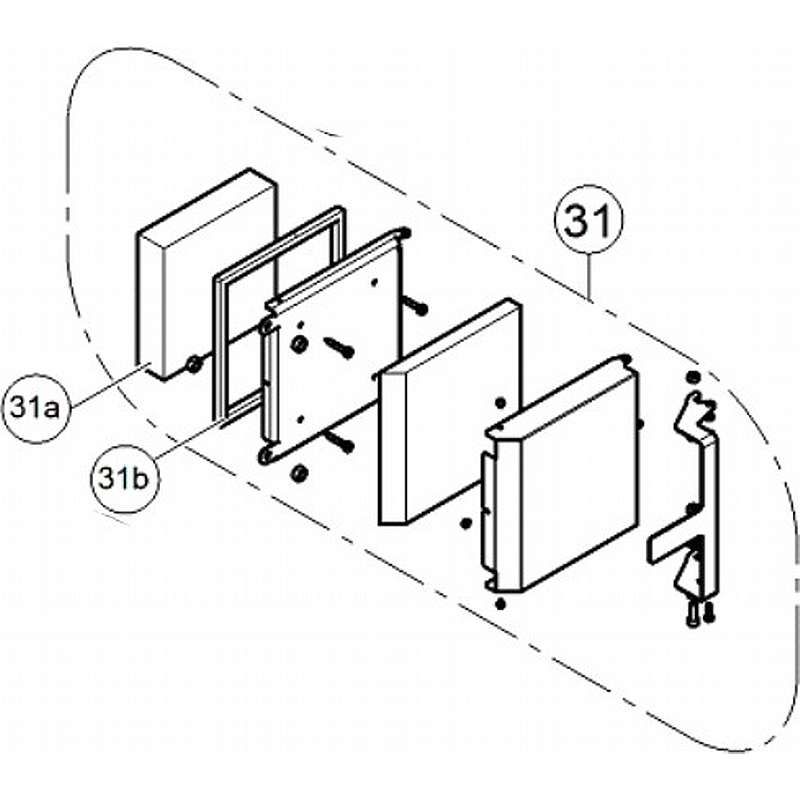 31

31a

31b