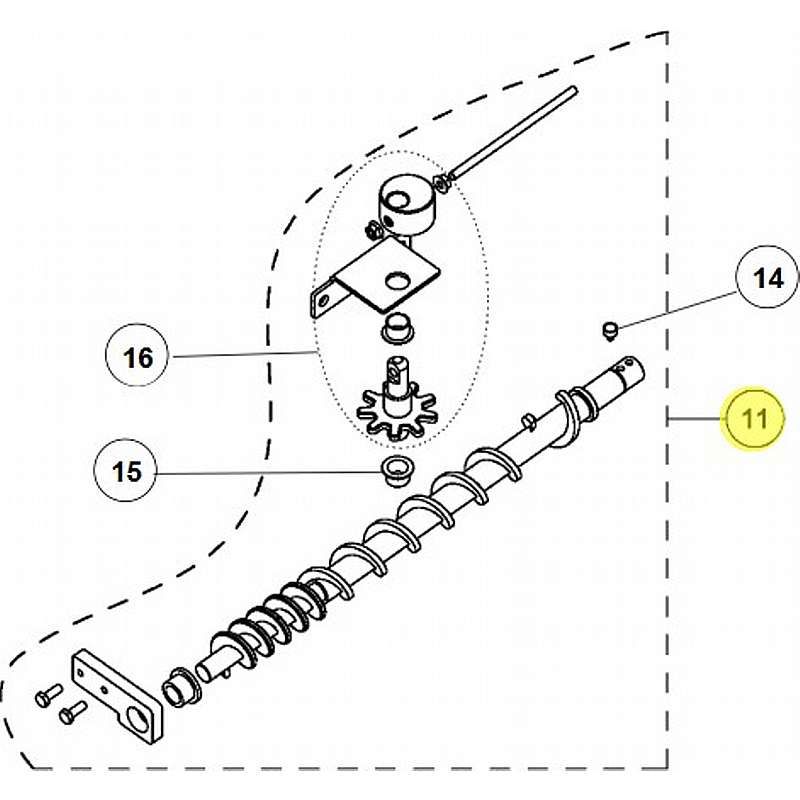 14

16

11

15